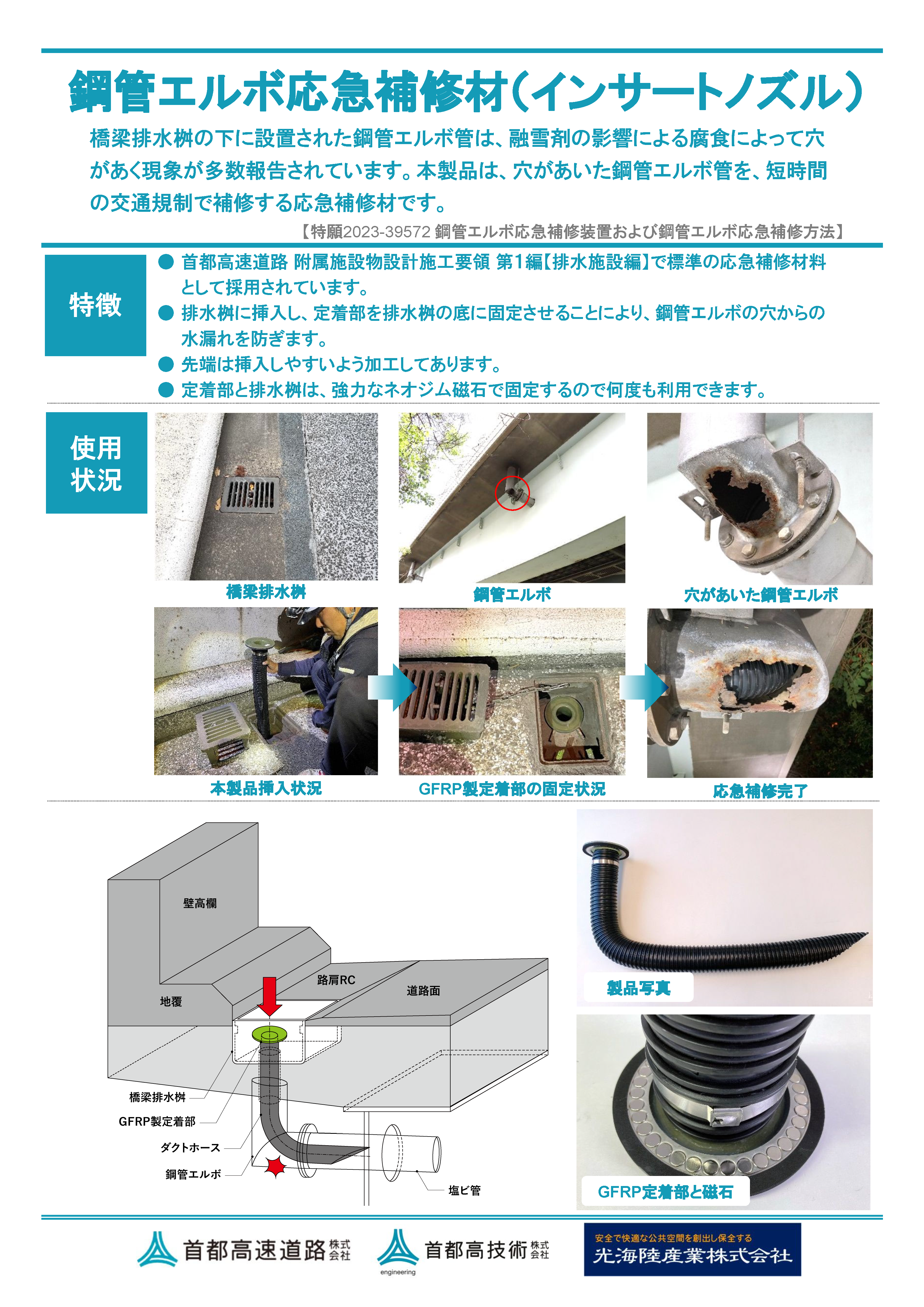 鋼管エルボ応急補修材（インサートノズル）

橋梁排水桝の下に設置された鋼管エルボ管は、融雪剤の影響による腐食によって穴があく現象が多数報告されています。本製品は、穴があいた鋼管エルボ管を、短時間の交通規制で補修する応急補修材です。

【特願2023-39572 鋼管エルボ応急補修装置および鋼管エルボ応急補修方法】

特徴

● 首都高速道路 附属施設物設計施工要領 第1編【排水施設編】で標準の応急補修材料として採用されています。
● 排水桝に挿入し、定着部を排水桝の底に固定させることにより、鋼管エルボの穴からの水漏れを防ぎます。
● 先端は挿入しやすいよう加工してあります。
● 定着部と排水桝は、強力なネオジム磁石で固定するので何度も利用できます。

使用状況

橋梁排水桝

鋼管エルボ

穴があいた鋼管エルボ

本製品挿入状況

GFRP製定着部の固定状況

応急補修完了

壁高欄

路肩RC

道路面

地覆

橋梁排水桝

GFRP製定着部

ダクトホース

鋼管エルボ

塩ビ管

製品写真

GFRP定着部と磁石

首都高速道路 株式会社

首都高技術 株式会社
engineering

安全で快適な公共空間を創出し保全する
光海陸産業株式会社